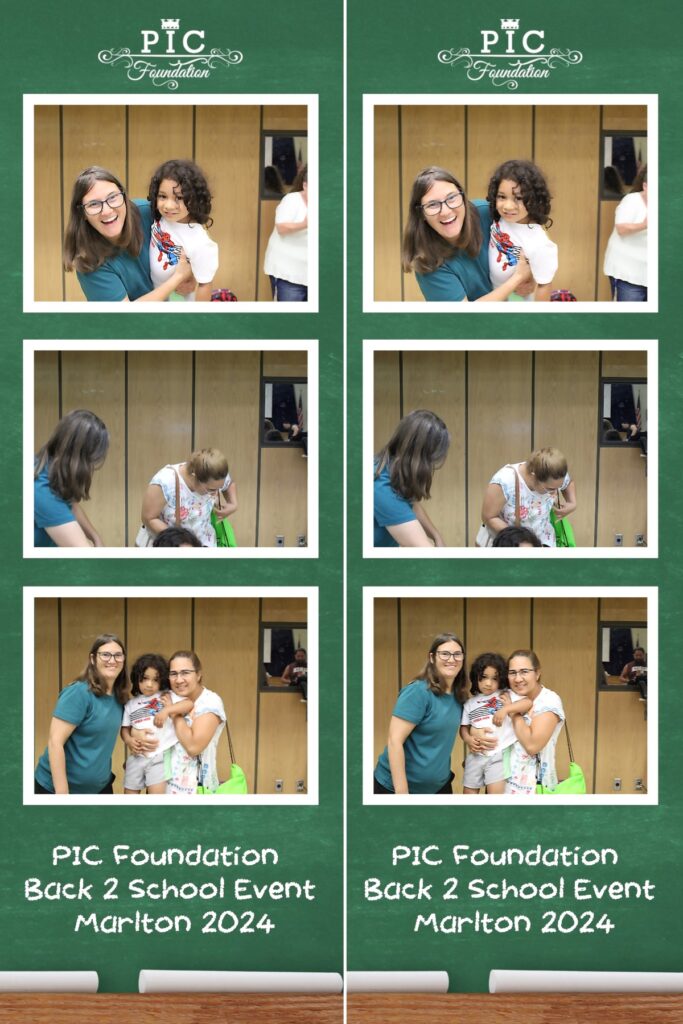 PIC Foundation

PIC Foundation
Back 2 School Event
Marlton 2024

PIC Foundation

PIC Foundation
Back 2 School Event
Marlton 2024